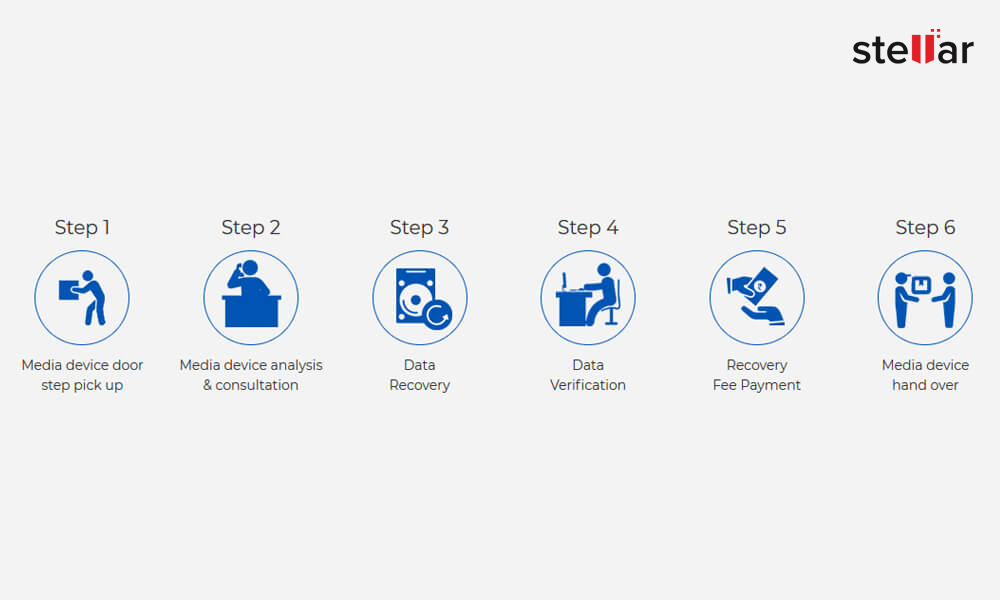 stellar

Step 1
Media device door step pick up

Step 2
Media device analysis & consultation

Step 3
Data Recovery

Step 4
Data Verification

Step 5
Recovery Fee Payment

Step 6
Media device hand over