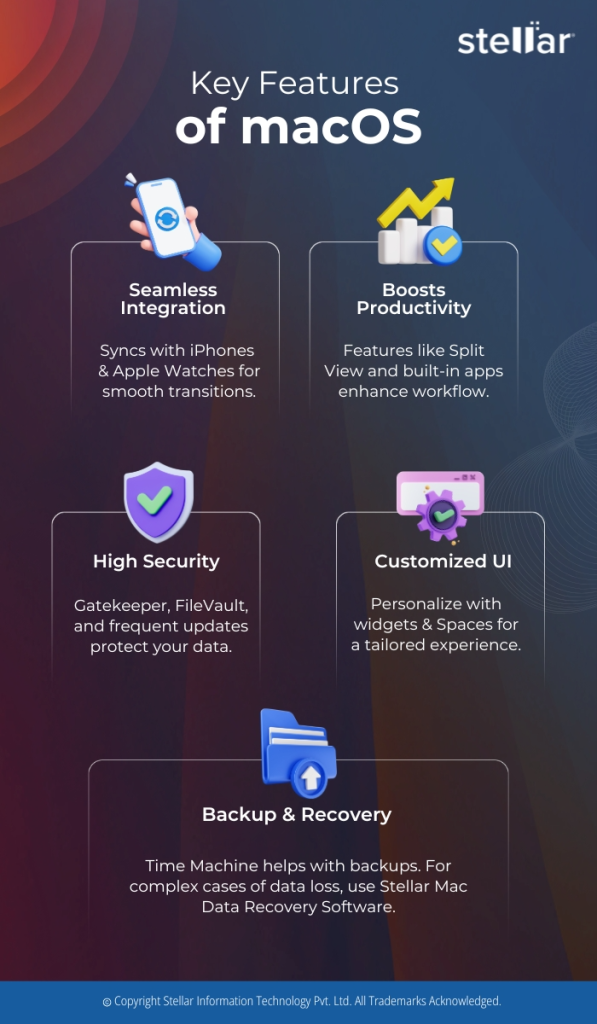 stellar

Key Features of macOS

Seamless Integration

Syncs with iPhones & Apple Watches for smooth transitions.

Boosts Productivity

Features like Split View and built-in apps enhance workflow.

High Security

Gatekeeper, FileVault, and frequent updates protect your data.

Customized UI

Personalize with widgets & Spaces for a tailored experience.

Backup & Recovery

Time Machine helps with backups. For complex cases of data loss, use Stellar Mac Data Recovery Software.

© Copyright Stellar Information Technology Pvt. Ltd. All Trademarks Acknowledged.