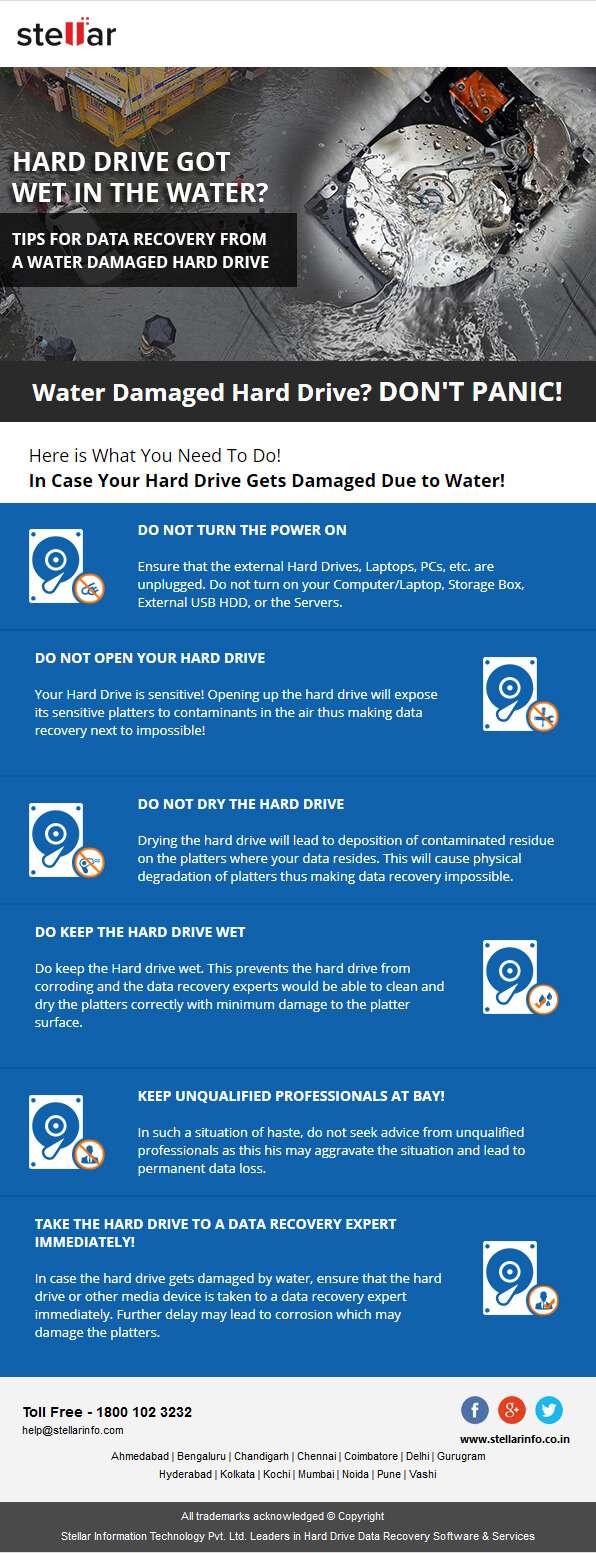 stellar

HARD DRIVE GOT WET IN THE WATER?

TIPS FOR DATA RECOVERY FROM A WATER DAMAGED HARD DRIVE

Water Damaged Hard Drive? DON'T PANIC!

Here is What You Need To Do!
In Case Your Hard Drive Gets Damaged Due to Water!

DO NOT TURN THE POWER ON

Ensure that the external Hard Drives, Laptops, PCs, etc. are unplugged. Do not turn on your Computer/Laptop, Storage Box, External USB HDD, or the Servers.

DO NOT OPEN YOUR HARD DRIVE

Your Hard Drive is sensitive! Opening up the hard drive will expose its sensitive platters to contaminants in the air thus making data recovery next to impossible!

DO NOT DRY THE HARD DRIVE

Drying the hard drive will lead to deposition of contaminated residue on the platters where your data resides. This will cause physical degradation of platters thus making data recovery impossible.

DO KEEP THE HARD DRIVE WET

Do keep the Hard drive wet. This prevents the hard drive from corroding and the data recovery experts would be able to clean and dry the platters correctly with minimum damage to the platter surface.

KEEP UNQUALIFIED PROFESSIONALS AT BAY!

In such a situation of haste, do not seek advice from unqualified professionals as this his may aggravate the situation and lead to permanent data loss.

TAKE THE HARD DRIVE TO A DATA RECOVERY EXPERT IMMEDIATELY!

In case the hard drive gets damaged by water, ensure that the hard drive or other media device is taken to a data recovery expert immediately. Further delay may lead to corrosion which may damage the platters.

Toll Free - 1800 102 3232
help@stellarinfo.com

www.stellarinfo.co.in

Ahmedabad | Bengaluru | Chandigarh | Chennai | Coimbatore | Delhi | Gurugram
Hyderabad | Kolkata | Kochi | Mumbai | Noida | Pune | Vashi

All trademarks acknowledged © Copyright
Stellar Information Technology Pvt. Ltd. Leaders in Hard Drive Data Recovery Software & Services